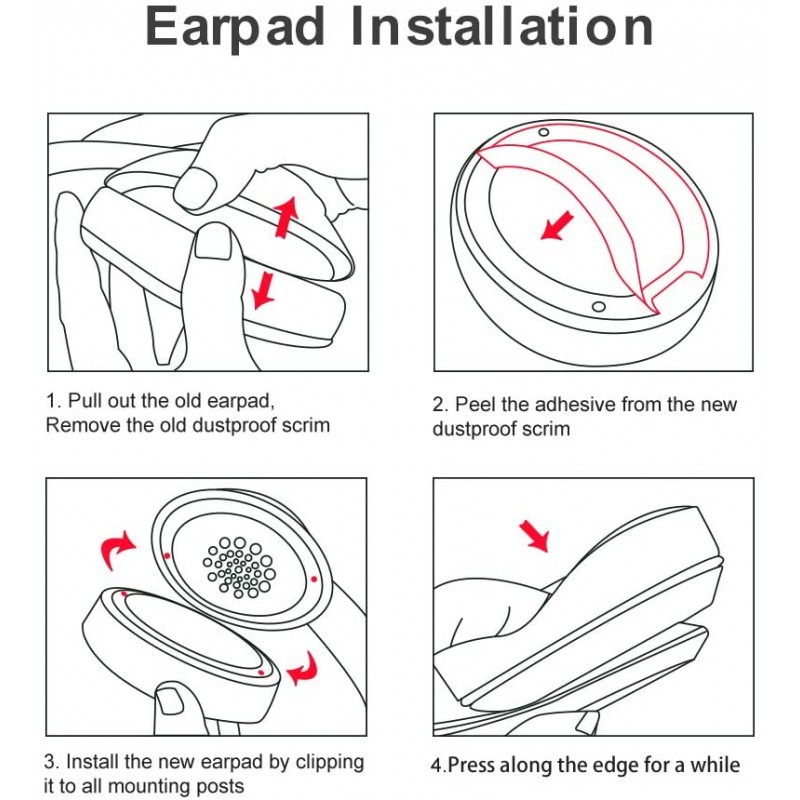 Earpad Installation

1. Pull out the old earpad,
Remove the old dustproof scrim

2. Peel the adhesive from the new dustproof scrim

3. Install the new earpad by clipping it to all mounting posts

4.Press along the edge for a while