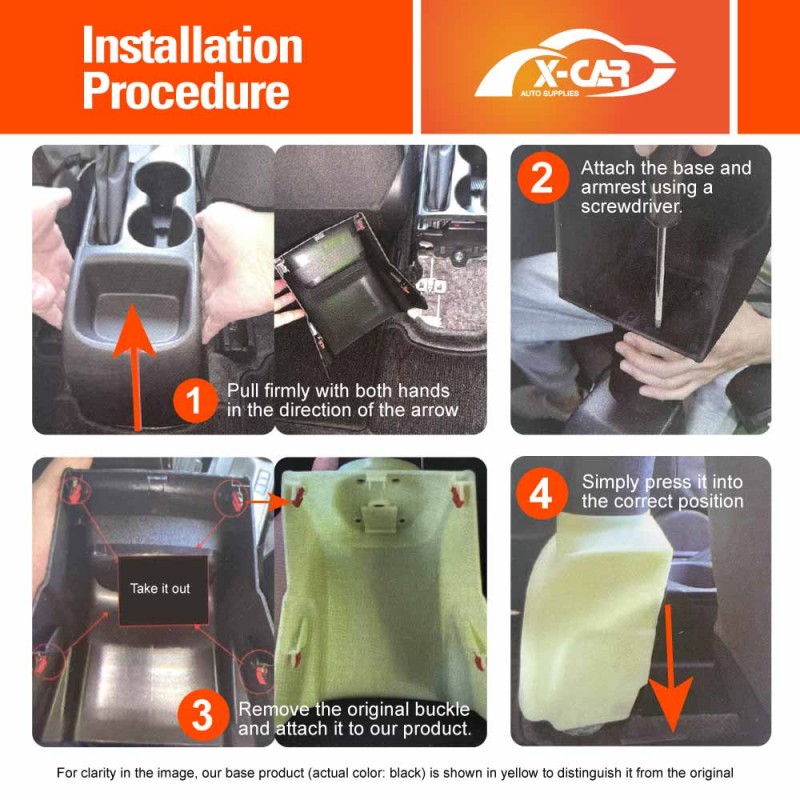 Installation Procedure

X-CAR
AUTO SUPPLIES

1 Pull firmly with both hands in the direction of the arrow

2 Attach the base and armrest using a screwdriver.

Take it out

3 Remove the original buckle and attach it to our product.

4 Simply press it into the correct position

For clarity in the image, our base product (actual color: black) is shown in yellow to distinguish it from the original